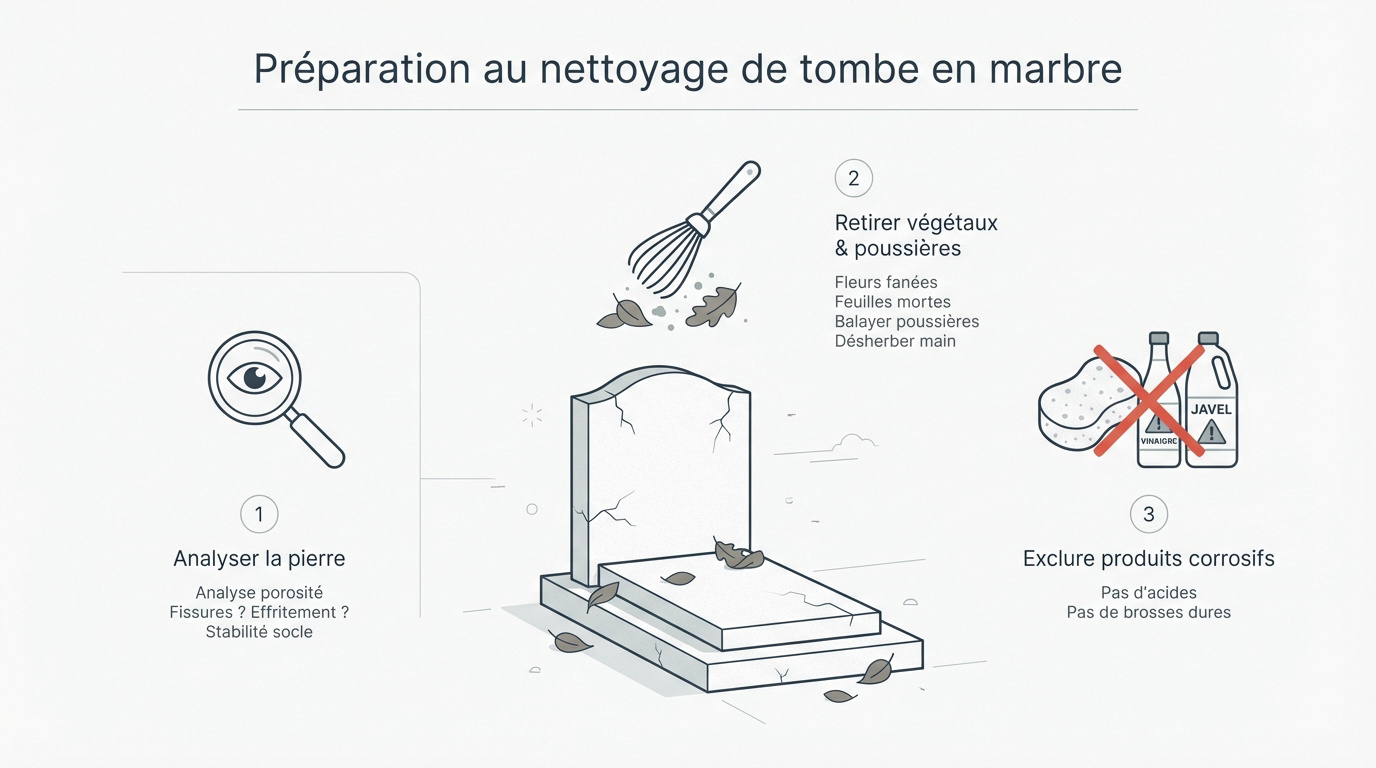 Préparation au nettoyage de tombe en marbre

1

Analyser la pierre

Analyse porosité
Fissures ? Effritement ?
Stabilité socle

2

Retirer végétaux & poussières

Fleurs fanées
Feuilles mortes
Balayer poussières
Désherber main

VINAIGRE

JAVEL

3

Exclure produits corrosifs

Pas d'acides
Pas de brosses dures